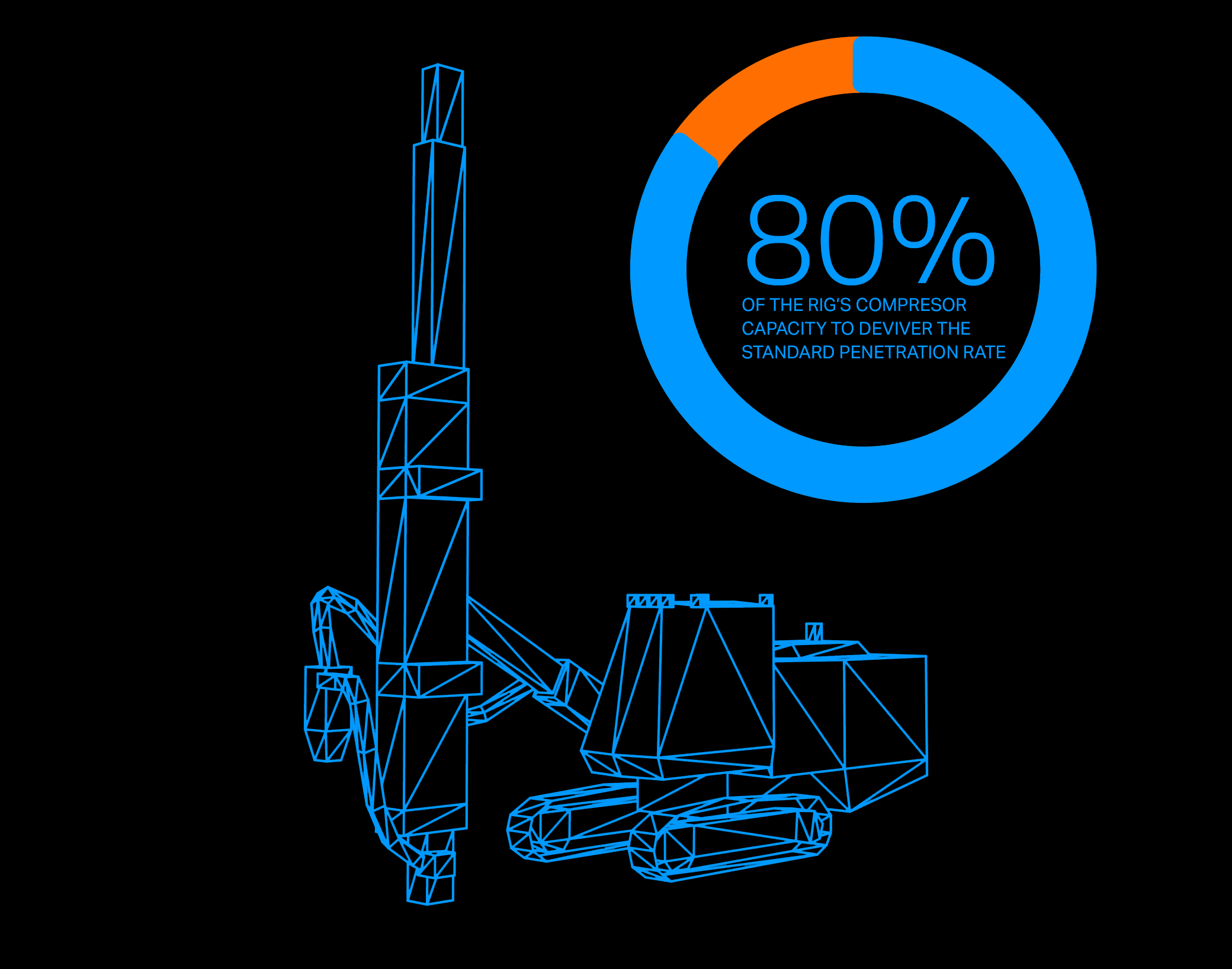 80%

OF THE RIG'S COMPRESOR CAPACITY TO DEVIVER THE STANDARD PENETRATION RATE